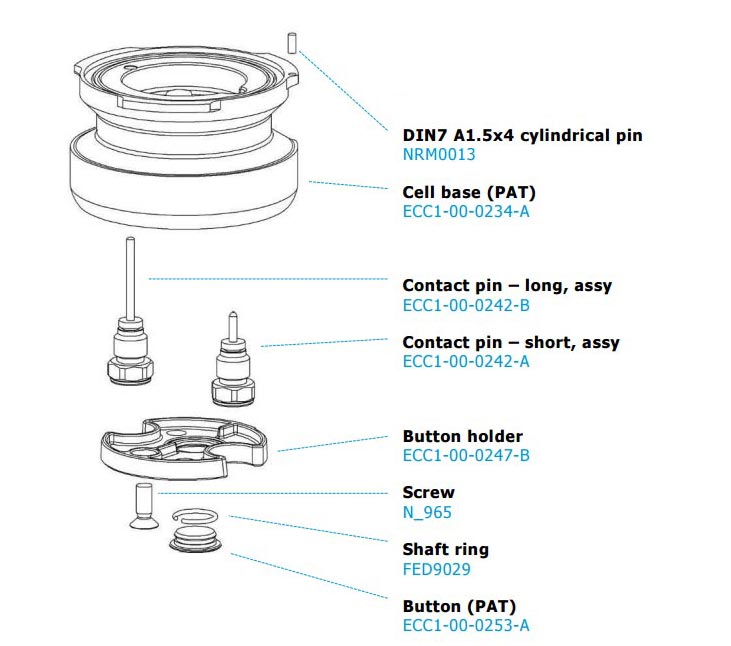 DIN7 A1.5x4 cylindrical pin
NRM0013

Cell base (PAT)
ECC1-00-0234-A

Contact pin – long, assy
ECC1-00-0242-B

Contact pin – short, assy
ECC1-00-0242-A

Button holder
ECC1-00-0247-B

Screw
N_965

Shaft ring
FED9029

Button (PAT)
ECC1-00-0253-A