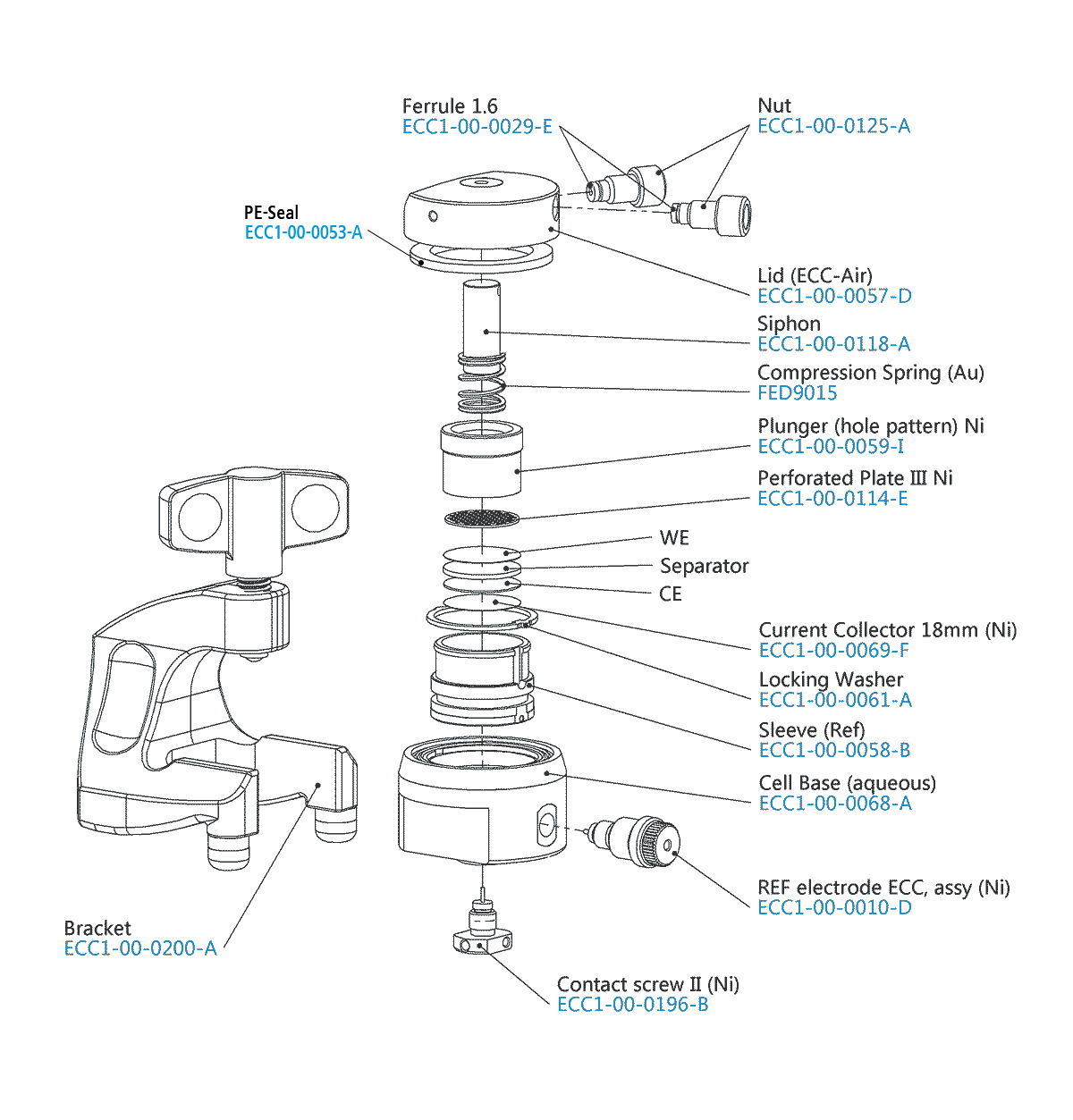 Ferrule 1.6
ECC1-00-0029-E

Nut
ECC1-00-0125-A

PE-Seal
ECC1-00-0053-A

Lid (ECC-Air)
ECC1-00-0057-D

Siphon
ECC1-00-0118-A

Compression Spring (Au)
FED9015

Plunger (hole pattern) Ni
ECC1-00-0059-I

Perforated Plate III Ni
ECC1-00-0114-E

WE

Separator

CE

Current Collector 18mm (Ni)
ECC1-00-0069-F

Locking Washer
ECC1-00-0061-A

Sleeve (Ref)
ECC1-00-0058-B

Cell Base (aqueous)
ECC1-00-0068-A

REF electrode ECC, assy (Ni)
ECC1-00-0010-D

Bracket
ECC1-00-0200-A

Contact screw II (Ni)
ECC1-00-0196-B