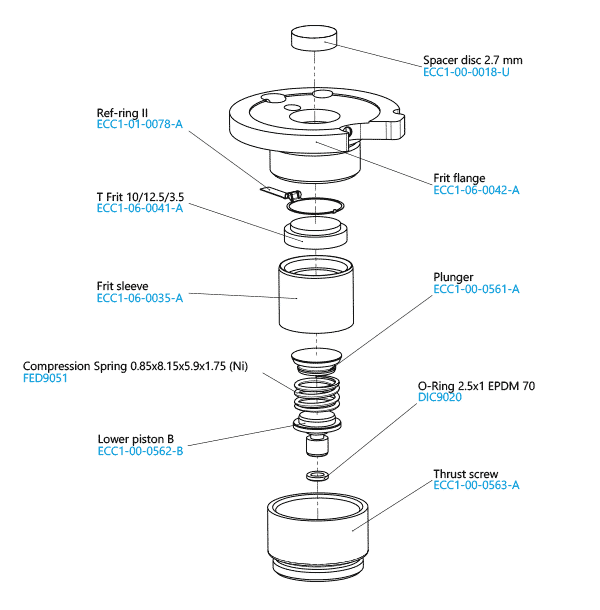 Spacer disc 2.7 mm
ECC1-00-0018-U

Ref-ring II
ECC1-01-0078-A

Frit flange
ECC1-06-0042-A

T Frit 10/12.5/3.5
ECC1-06-0041-A

Frit sleeve
ECC1-06-0035-A

Plunger
ECC1-00-0561-A

Compression Spring 0.85x8.15x5.9x1.75 (Ni)
FED9051

O-Ring 2.5x1 EPDM 70
DIC9020

Lower piston B
ECC1-00-0562-B

Thrust screw
ECC1-00-0563-A