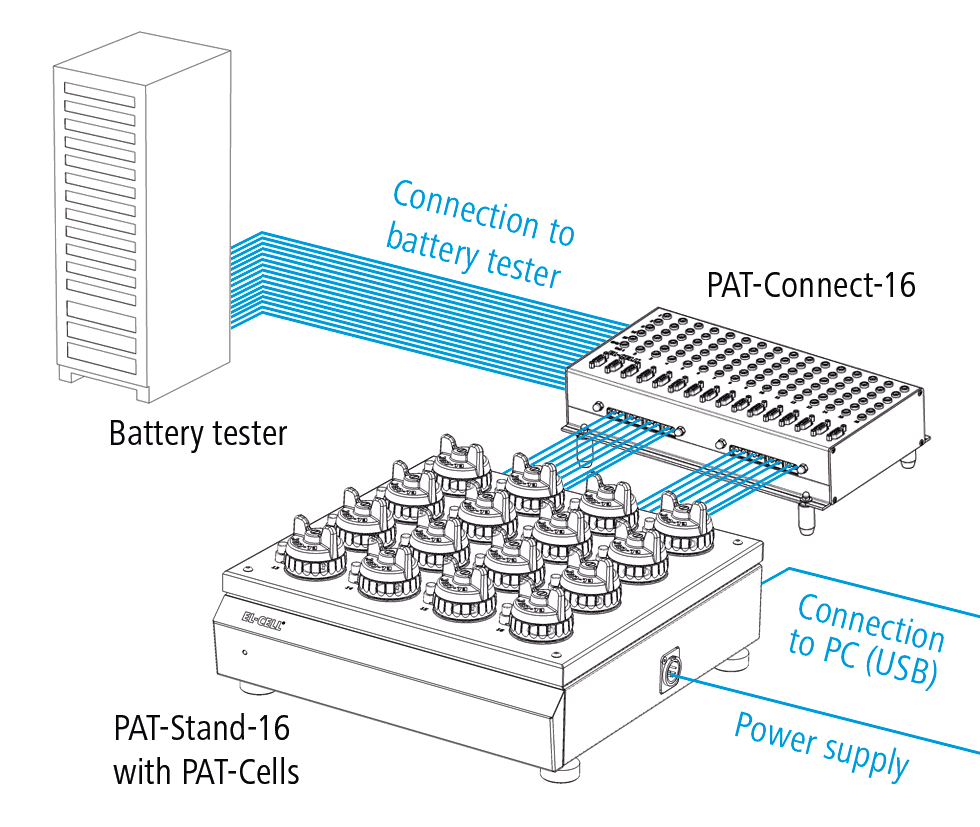 Connection to battery tester

PAT-Connect-16

Battery tester

EL-CELL

Connection to PC (USB)

Power supply

PAT-Stand-16 with PAT-Cells